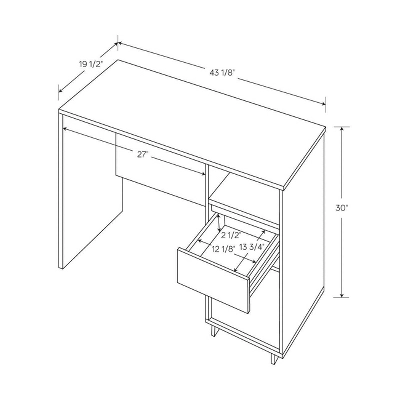 19 1/2"

43 1/8"

27"

30"

2 1/2"

12 1/8"

13 3/4"